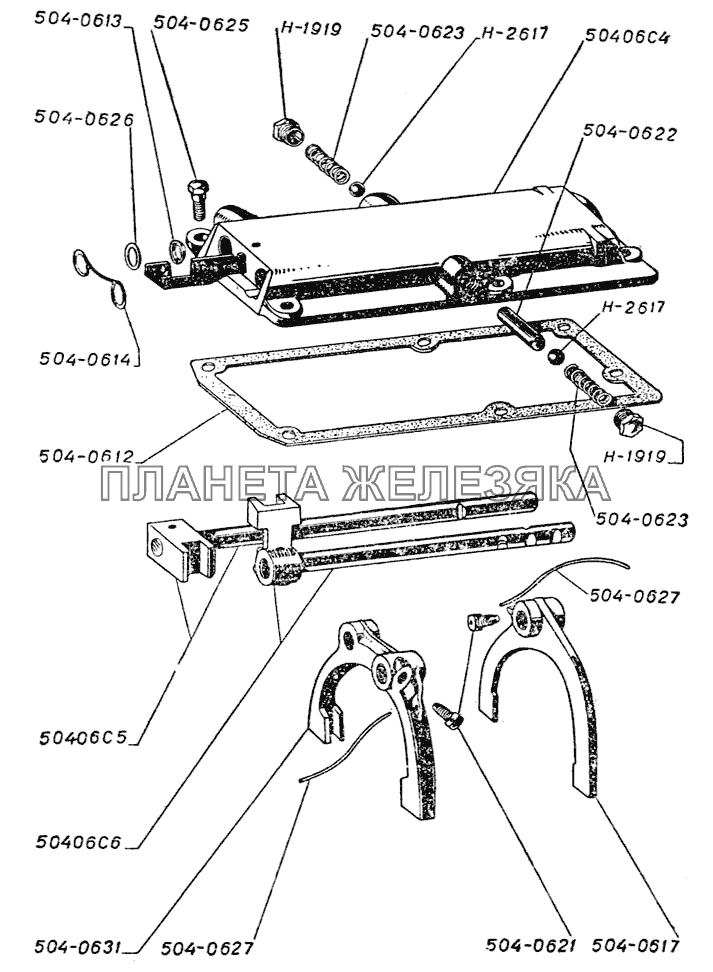 504-0613
504-0625
Н-1919
504-0623
Н-2617
50406С4
504-0626
504-0622
504-0614
Н-2617
504-0612
Н-1919
ПЛАНЕТА ЖЕЛЕЗЯКА
504-0623
504-0627
50406С5
50406С6
504-0631
504-0627
504-0621
504-0617