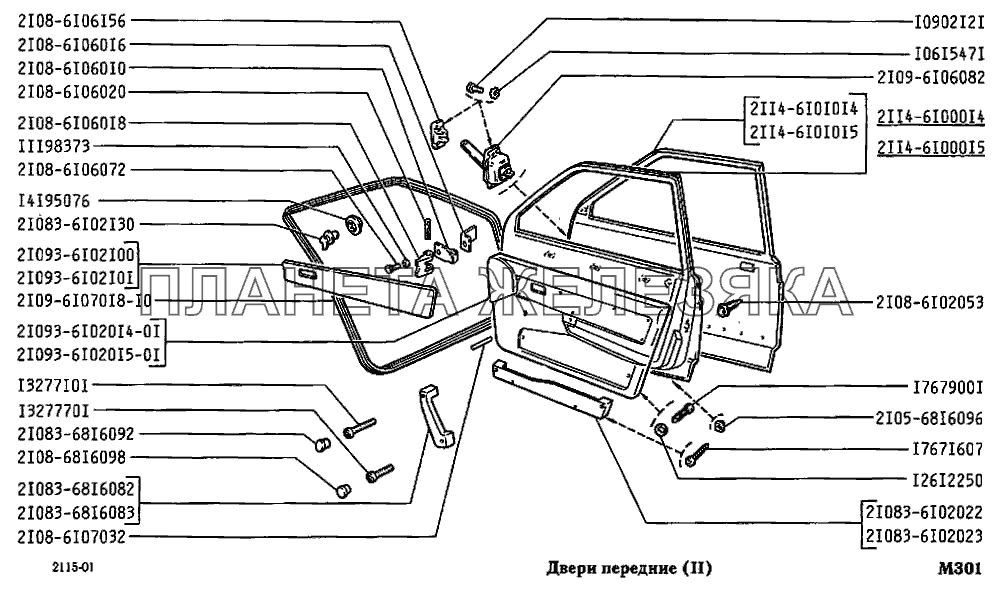 2I08-6I06I56
2I08-6I060I6
2I08-6I060I0
2I08-6I06020
2I08-6I060I8
III98373
2I08-6I06072
I4I95076
2I083-6I02I30
2I093-6I02I00
2I093-6I02I0I
2I09-6I070I8-I0
2I093-6I020I4-0I
2I093-6I020I5-0I
I3277I0I
I327770I
2I083-68I6092
2I08-68I6098
2I083-68I6082
2I083-68I6083
2I08-6I07032

I0902I2I
I06I547I
2I09-6I06082
2II4-6I0I0I4
2II4-6I0I0I5
2II4-6I000I4
2II4-6I000I5
2I08-6I02053
I767900I
2I05-68I6096
I767I607
I26I2250
2I083-6I02022
2I083-6I02023

ПЛАНЕТА ЖЕЛЕЗЯКА

2115-01
Двери передние (II)
M301