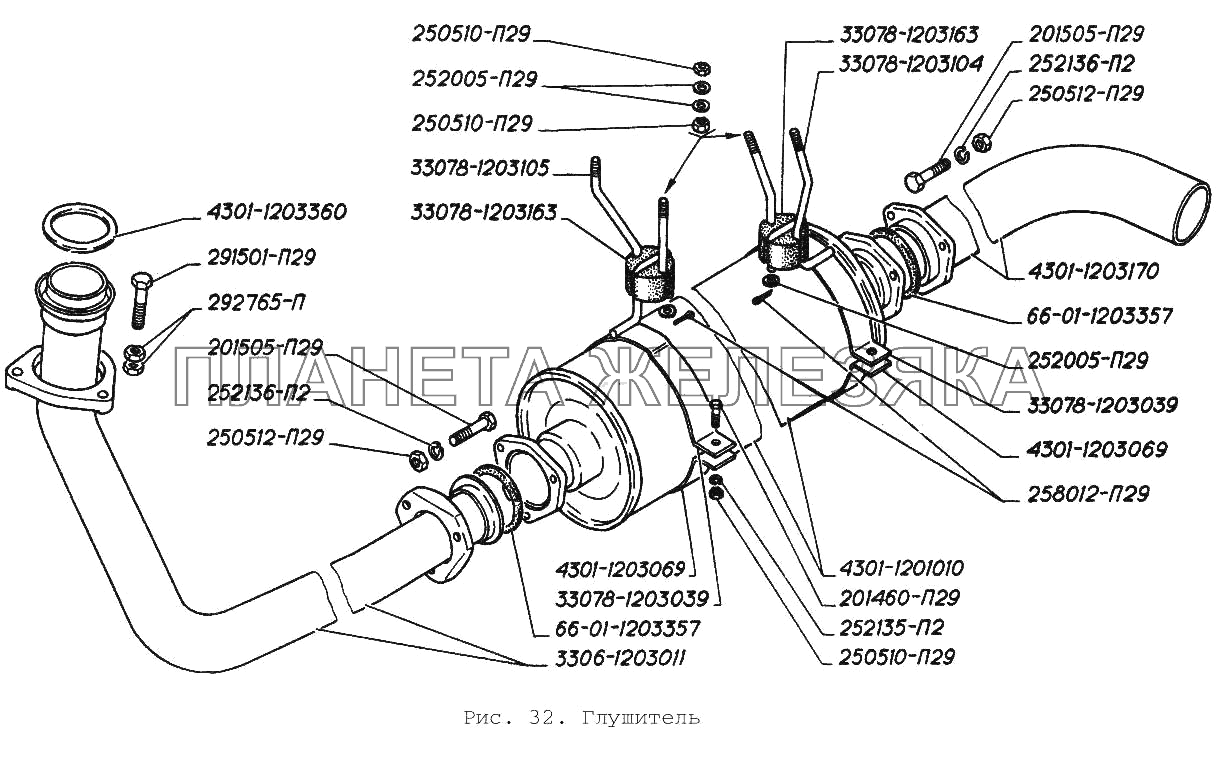 250510-П29
252005-П29
250510-П29
33078-1203105
33078-1203163
4301-1203360
291501-П29
292765-П
201505-П29
252136-П2
250512-П29
33078-1203163
33078-1203104
201505-П29
252136-П2
250512-П29
4301-1203170
66-01-1203357
252005-П29
33078-1203039
4301-1203069
258012-П29
ПЛАНЕТА ЖЕЛЕЗЯКА
4301-1203069
33078-1203039
66-01-1203357
3306-1203011
4301-1201010
201460-П29
252135-П2
250510-П29

Рис. 32. Глушитель